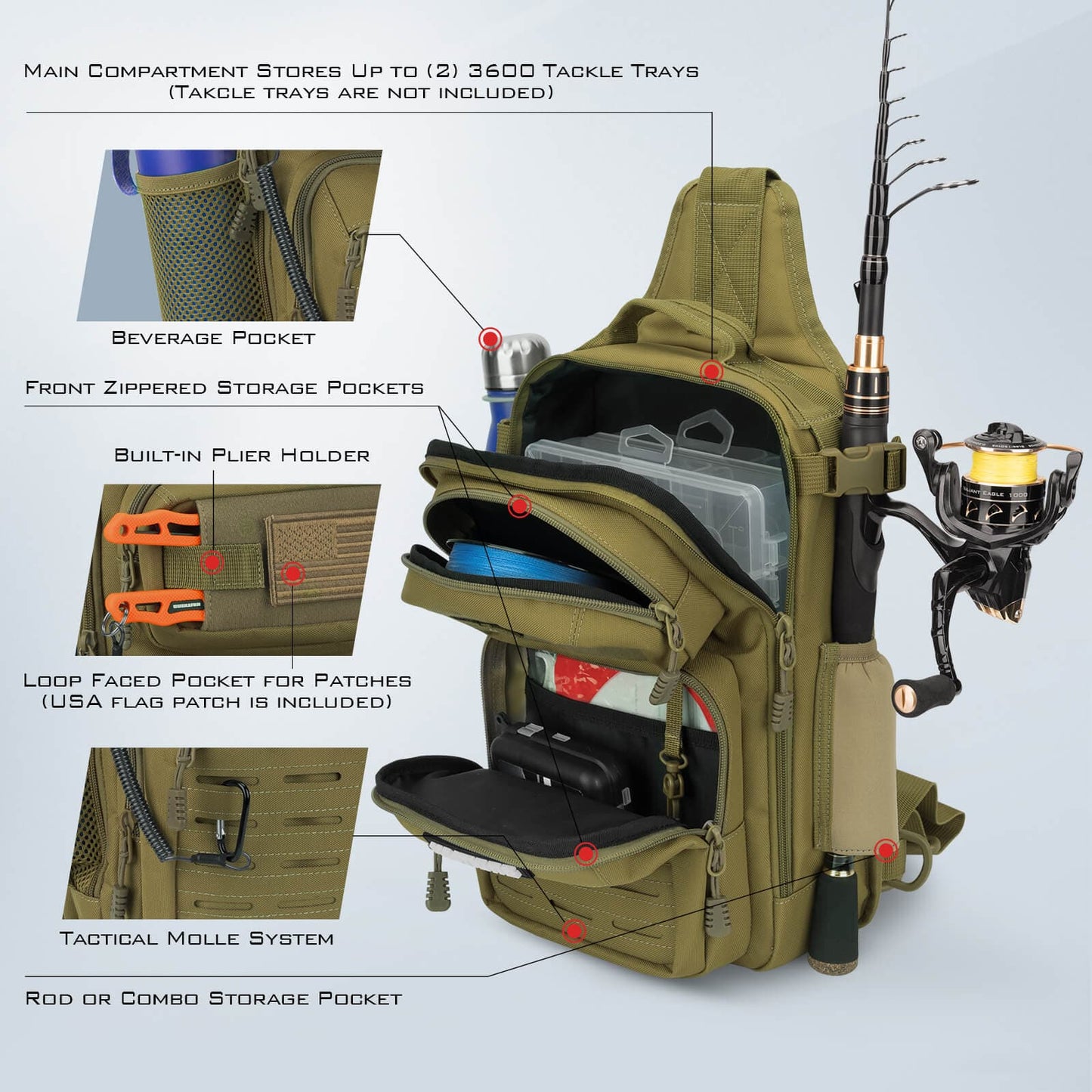 Main Compartment Stores Up to (2) 3600 Tackle Trays
(Takcle trays are not included)

Beverage Pocket

Front Zippered Storage Pockets

Built-in Plier Holder

Loop Faced Pocket for Patches
(USA flag patch is included)

Tactical Molle System

Rod or Combo Storage Pocket

VALIANT EAGLE 1000