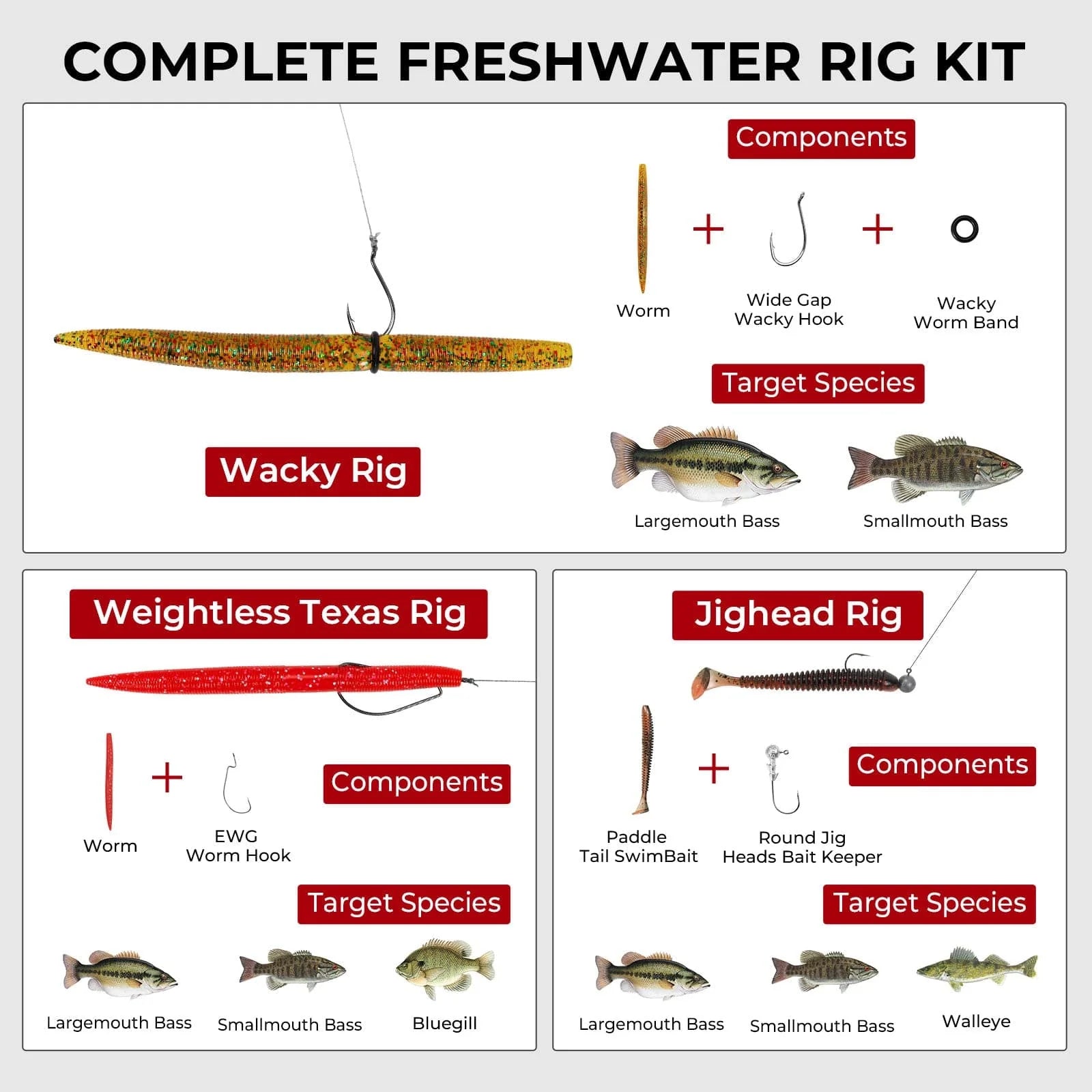 COMPLETE FRESHWATER RIG KIT

Wacky Rig

Components

Worm + Wide Gap Wacky Hook + Wacky Worm Band

Target Species

Largemouth Bass

Smallmouth Bass

Weightless Texas Rig

Worm + EWG Worm Hook

Components

Target Species

Largemouth Bass

Smallmouth Bass

Bluegill

Jighead Rig

Paddle Tail SwimBait + Round Jig Heads Bait Keeper

Components

Target Species

Largemouth Bass

Smallmouth Bass

Walleye