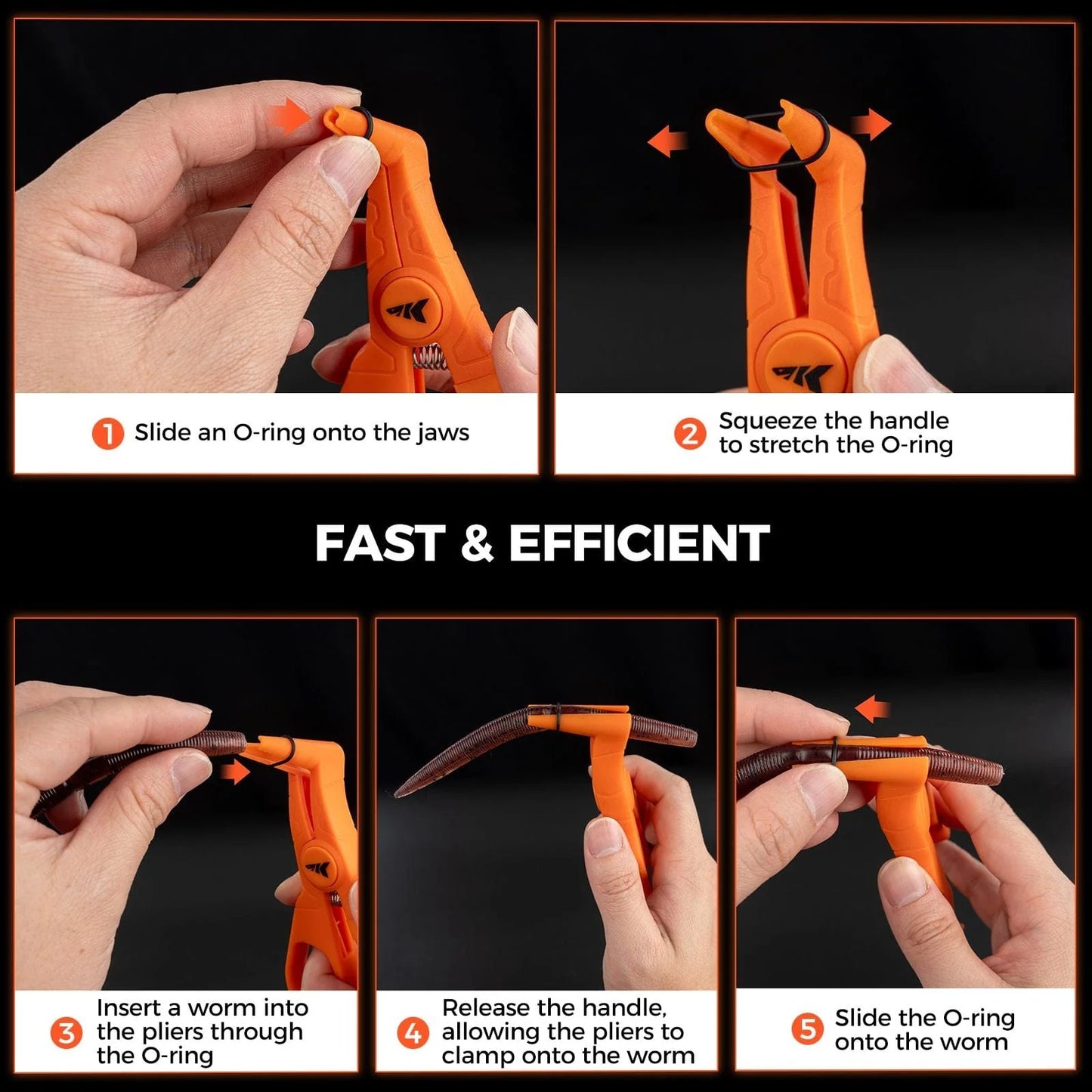 1 Slide an O-ring onto the jaws

2 Squeeze the handle to stretch the O-ring

FAST & EFFICIENT

3 Insert a worm into the pliers through the O-ring

4 Release the handle, allowing the pliers to clamp onto the worm

5 Slide the O-ring onto the worm