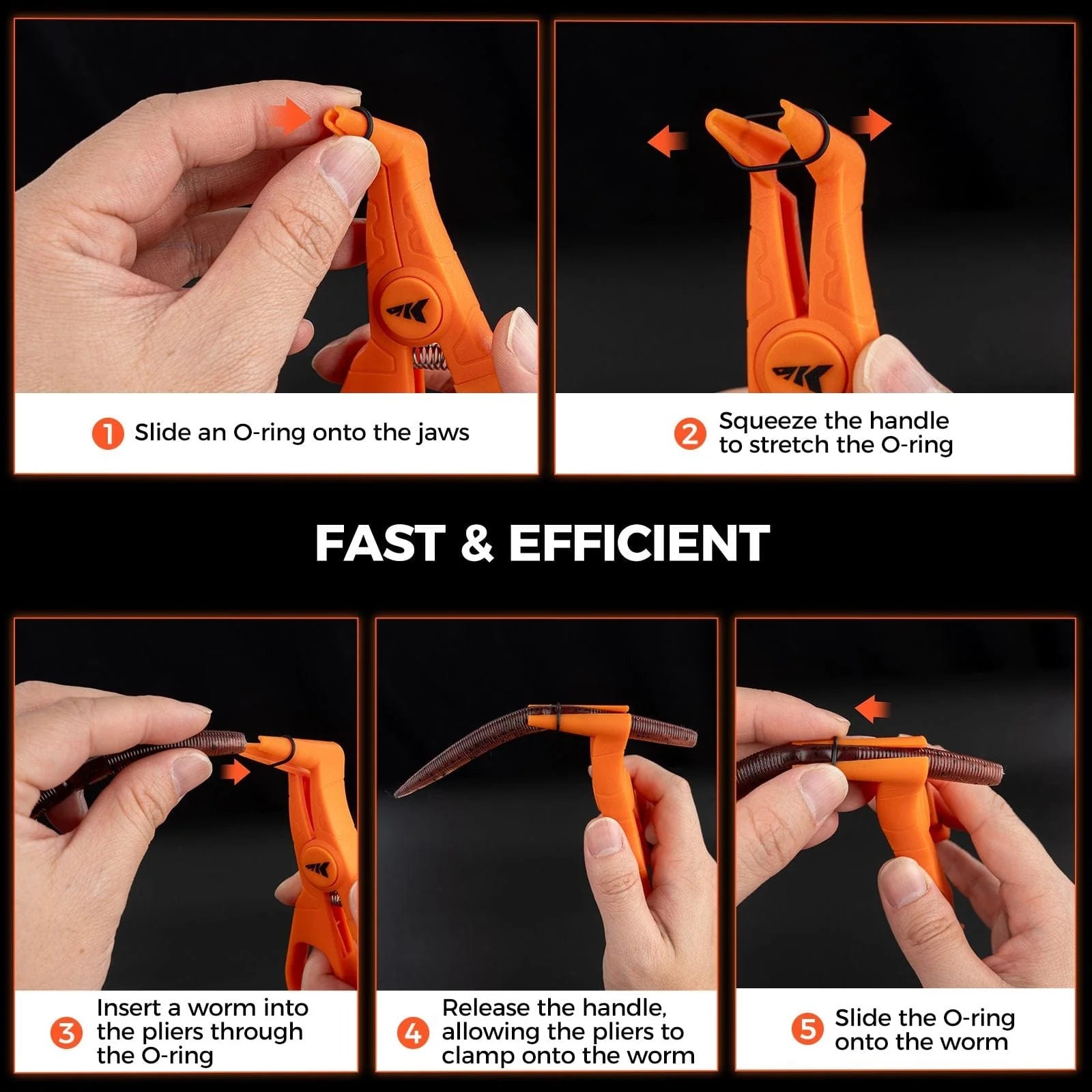 1 Slide an O-ring onto the jaws

2 Squeeze the handle to stretch the O-ring

FAST & EFFICIENT

3 Insert a worm into the pliers through the O-ring

4 Release the handle, allowing the pliers to clamp onto the worm

5 Slide the O-ring onto the worm