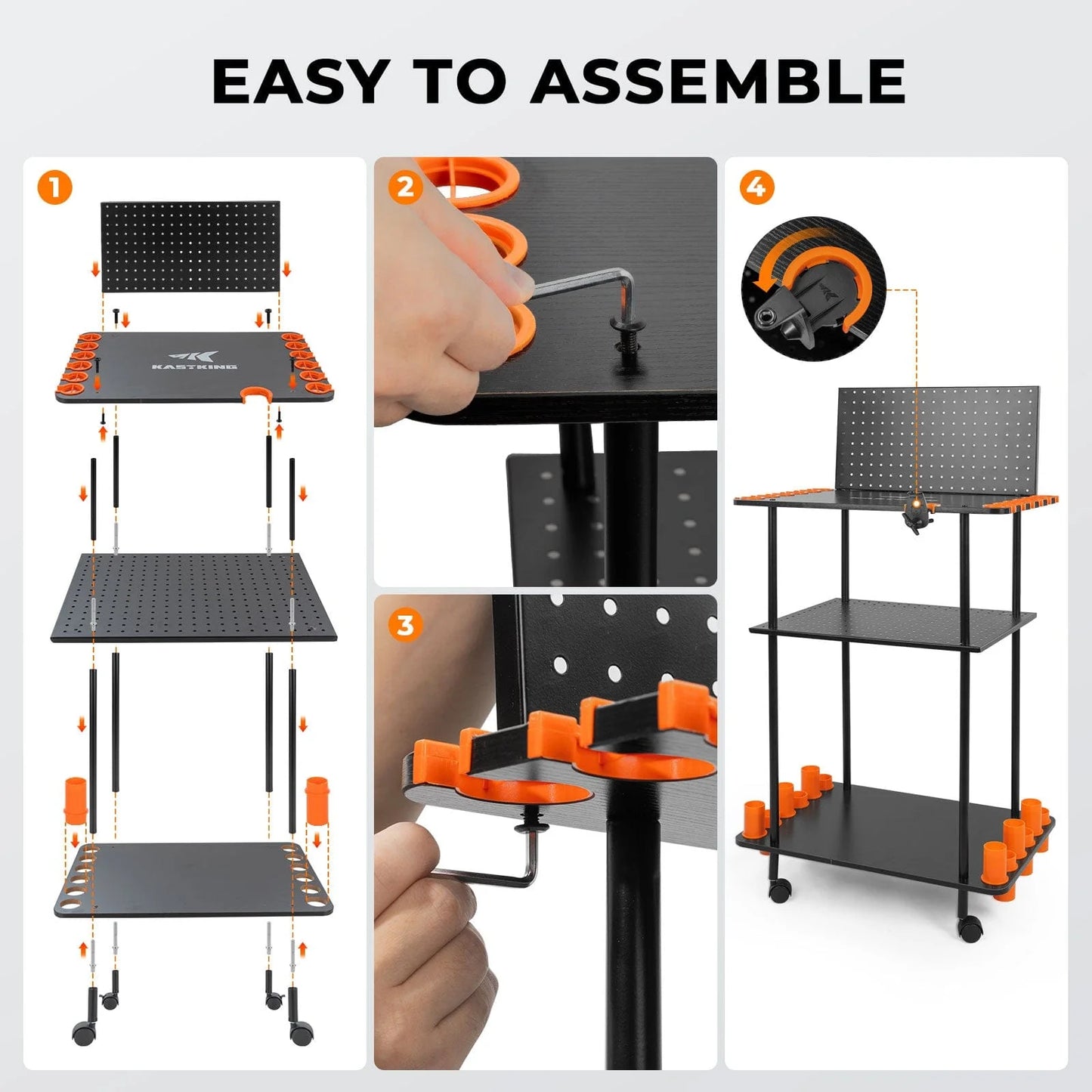 EASY TO ASSEMBLE

1

KASTKING

2

3

4