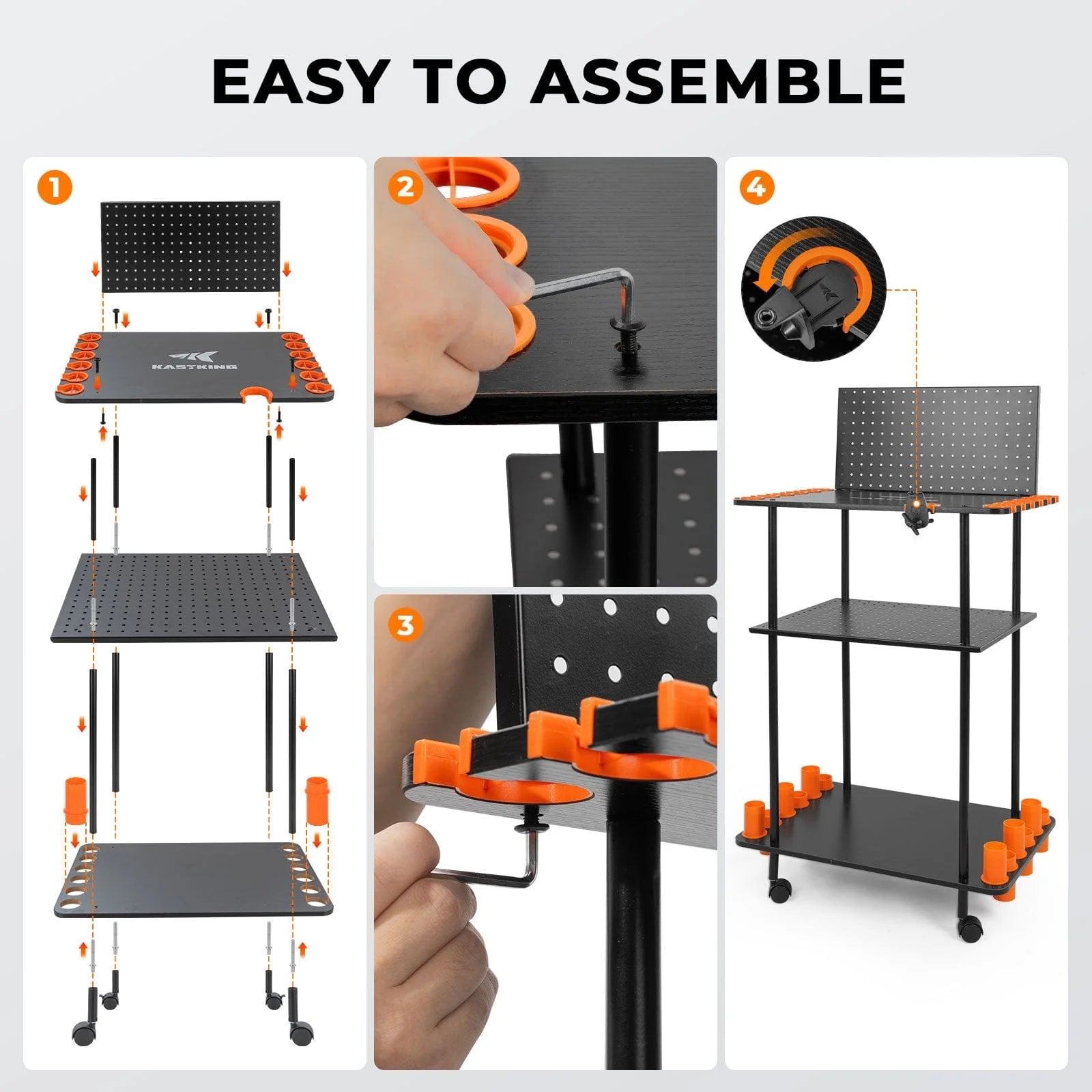 EASY TO ASSEMBLE

1

KASTKING

2

3

4