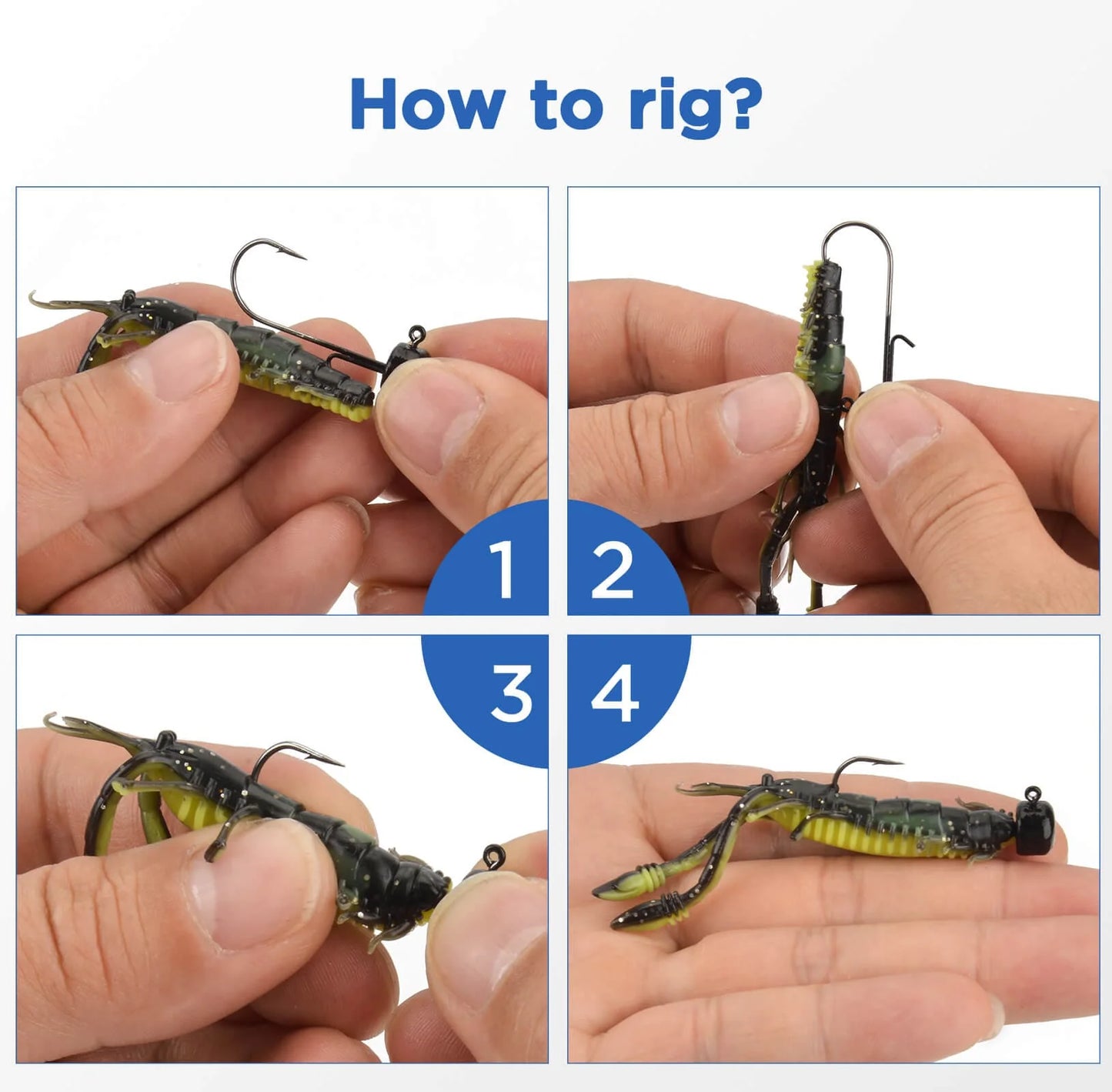 How to rig?

1

2

3

4