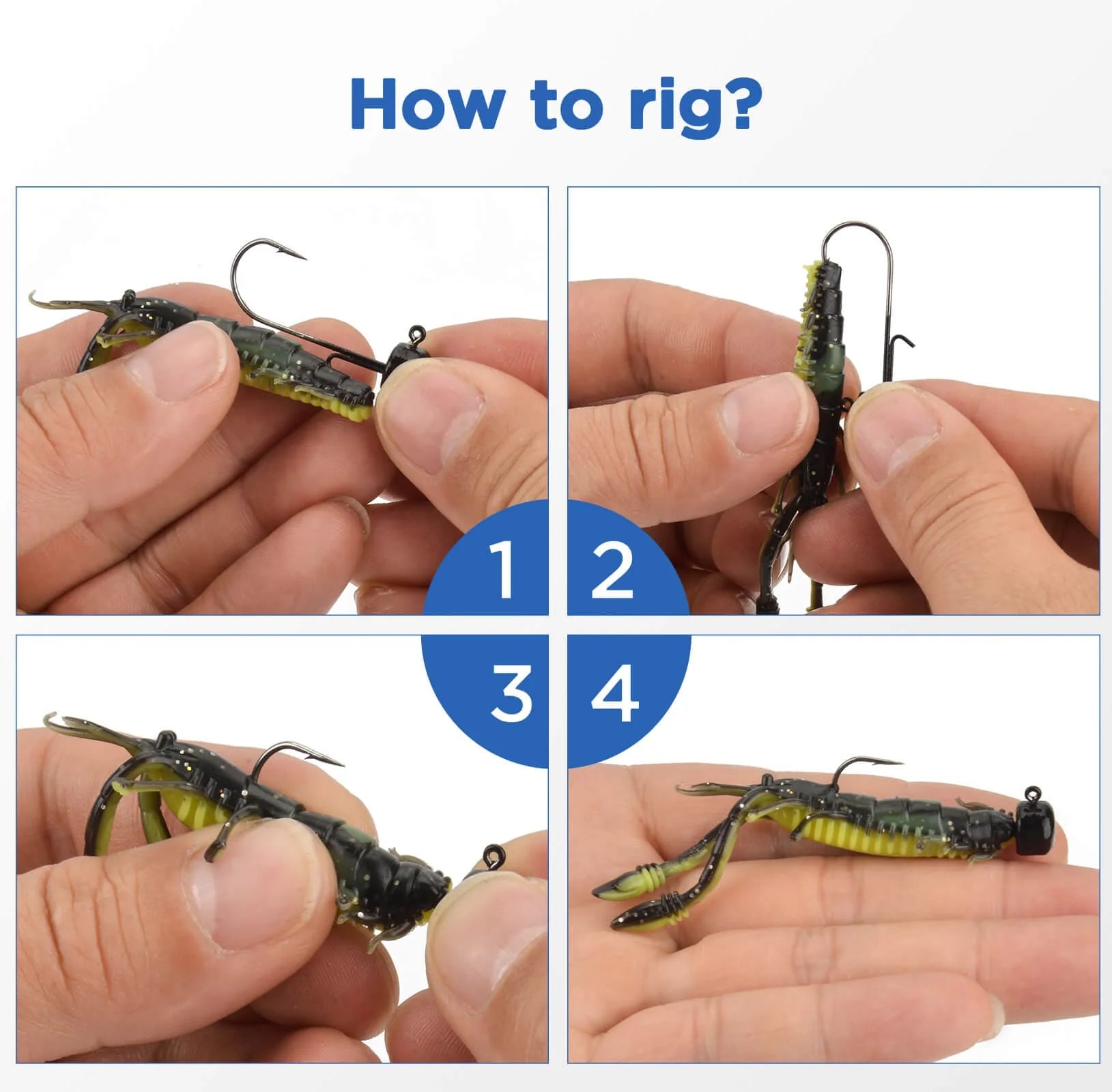 How to rig?

1

2

3

4