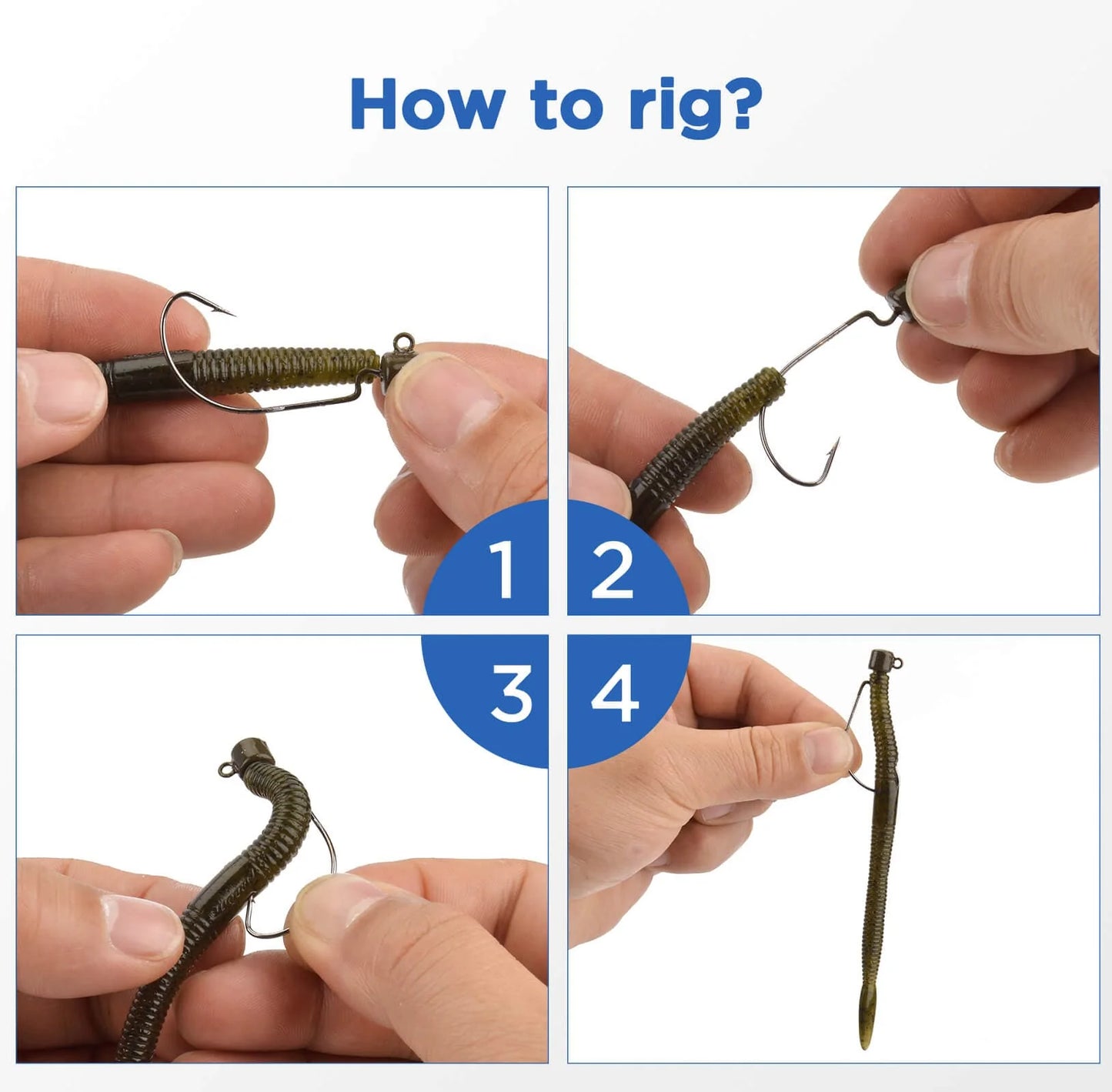 How to rig?

1

2

3

4